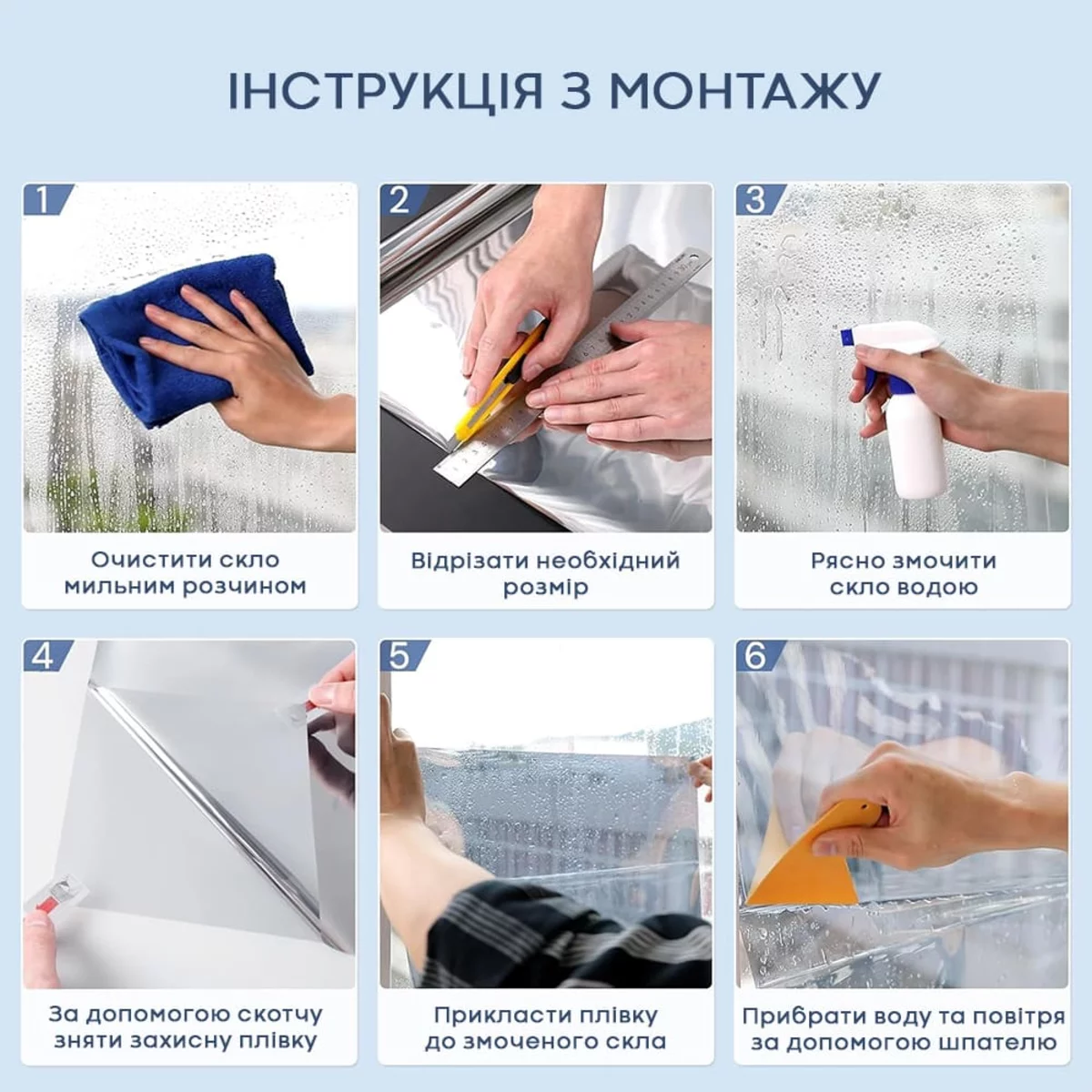 ІНСТРУКЦІЯ З МОНТАЖУ

1
Очистити скло мильним розчином

2
Відрізати необхідний розмір

3
Рясно змочити скло водою

4
За допомогою скотчу зняти захисну плівку

5
Прикласти плівку до змоченого скла

6
Прибрати воду та повітря за допомогою шпателю